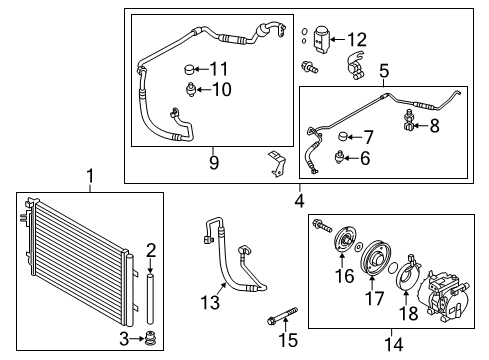 12
11
10
5
8
7
6
9
4
1
2
3
13
15
16
17
18
14