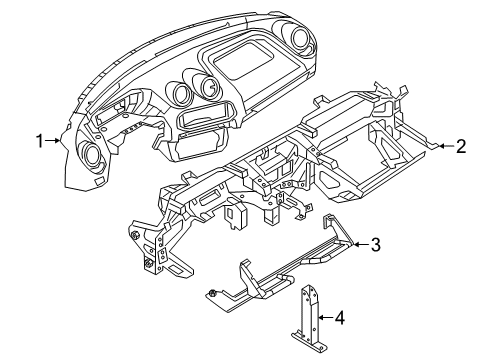 1
2
3
4