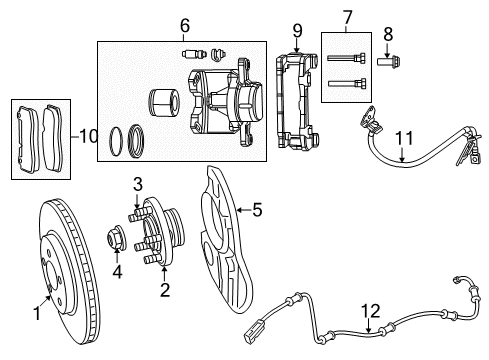 6
9
7
8
10
11
3
5
4
2
1
12