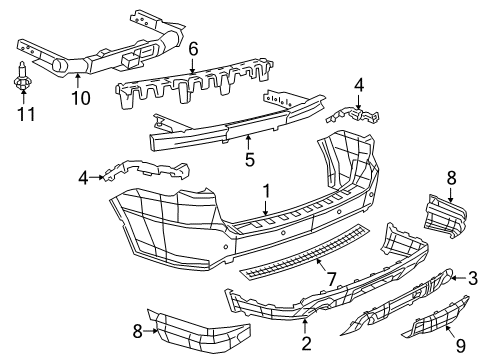 6
10
11
4
5
4
1
8
7
3
8
2
9