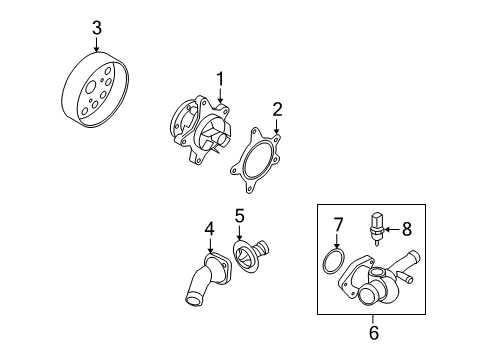 3
1
2
4
5
7
8
6