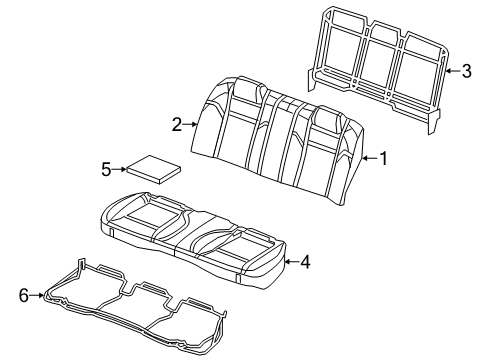 3
2
1
5
4
6