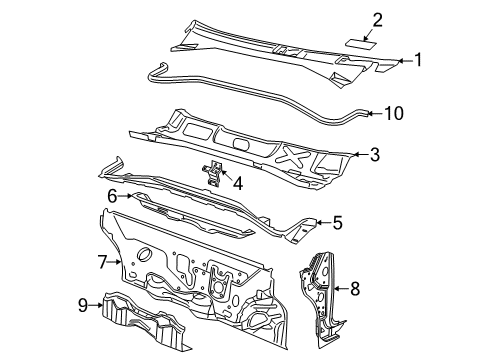 2
1
10
3
4
6
5
7
8
9