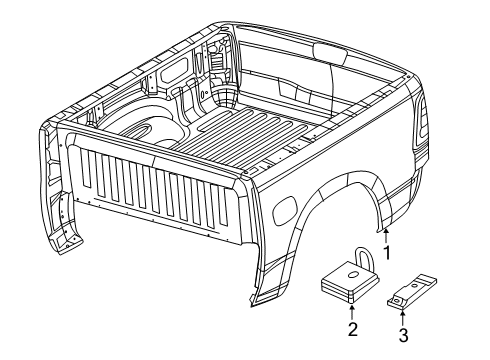 1
2
3