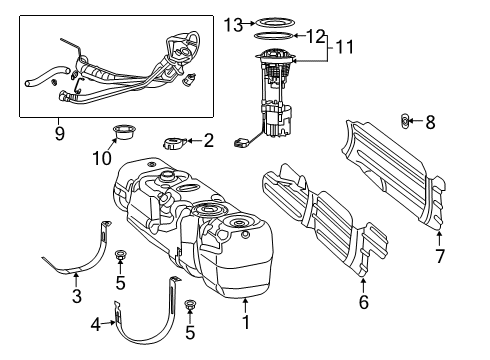 13
12
11
9
10
2
8
3
5
4
5
1
6
7