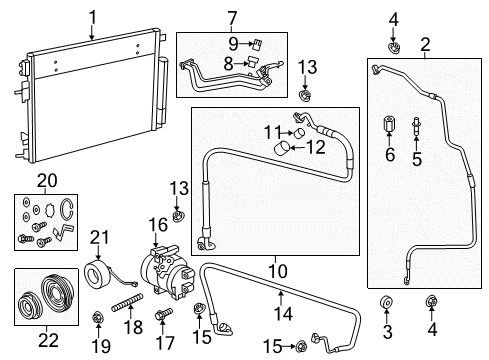 1
7
9
8
13
4
2
11
12
6
5
20
13
16
21
10
14
22
19
18
17
15
15
3
4