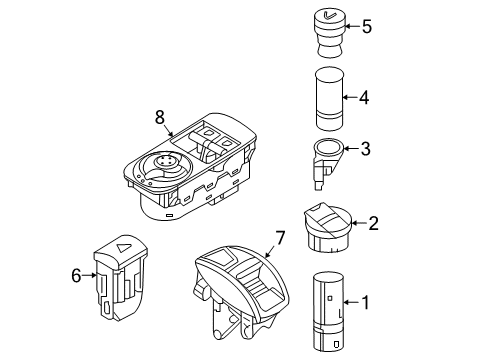 5
4
8
3
2
7
6
1