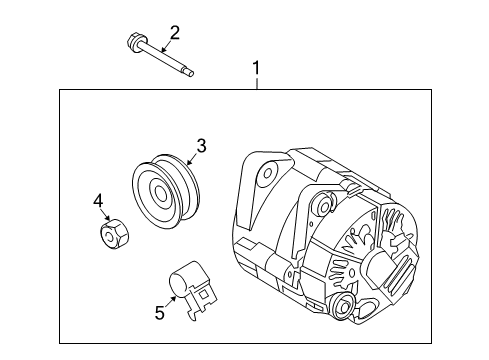 2
1
3
4
5