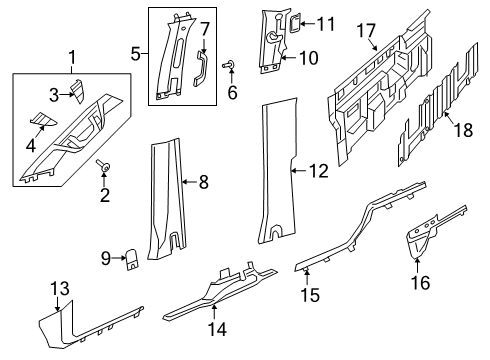 1
3
4
2
5
7
6
11
10
17
18
8
12
9
13
14
15
16