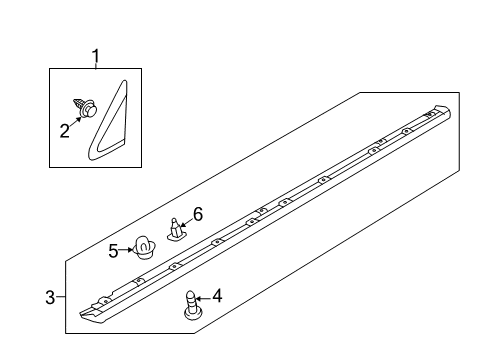 1
2
6
5
3
4