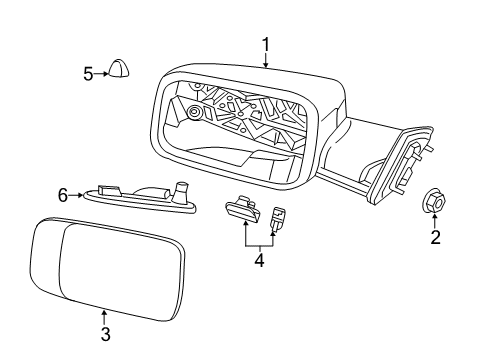 1
5
6
2
4
3