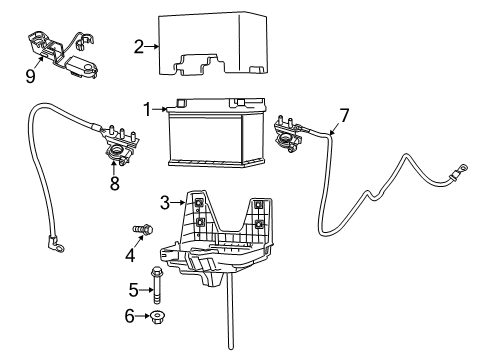 9
2
1
7
8
3
4
5
6