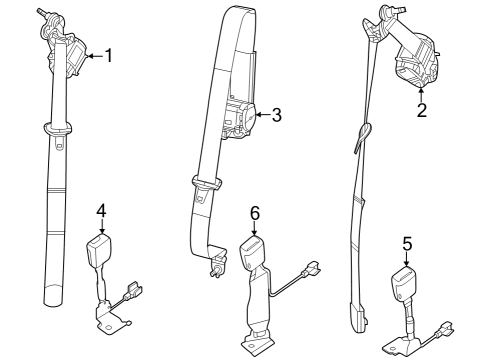 1
3
2
4
6
5