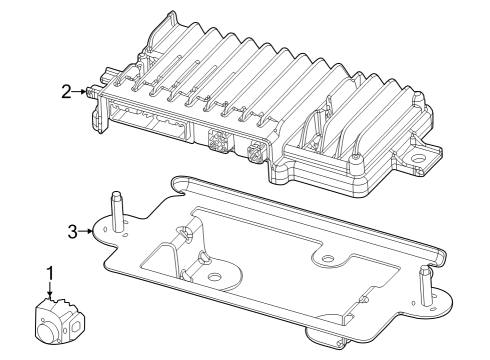 2
3
1