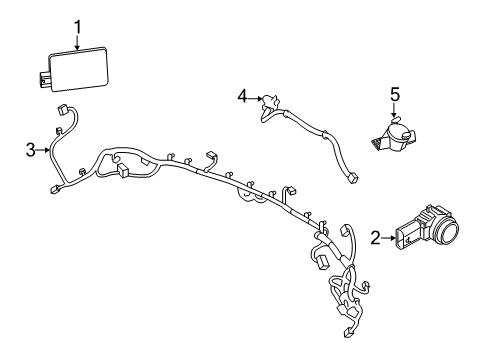 1
4
5
3
2