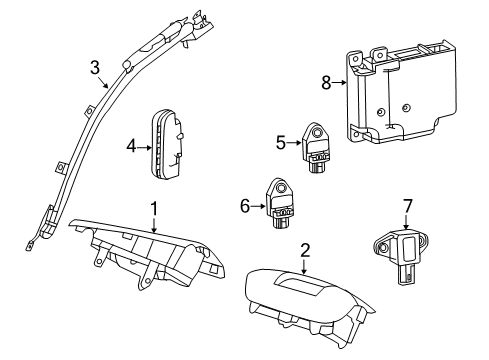 3
8
4
5
6
1
7
2