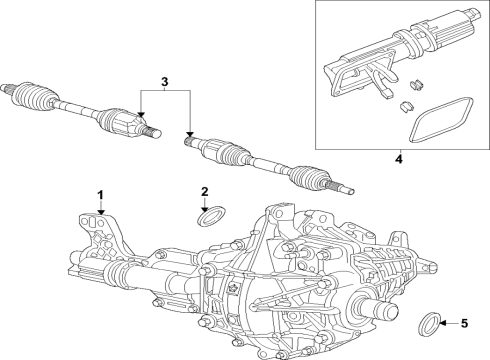 3
4
1
2
5