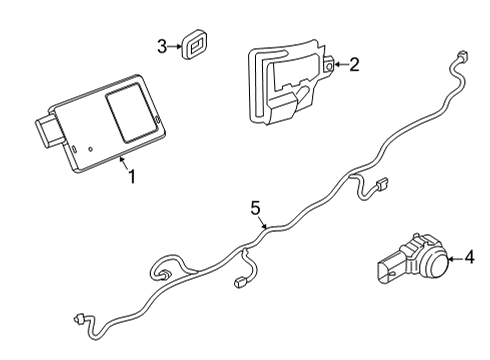 3
2
1
5
4