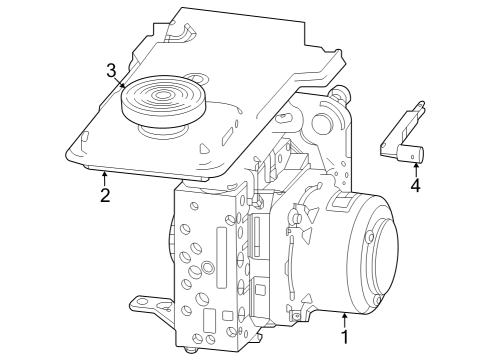 3
2
4
1