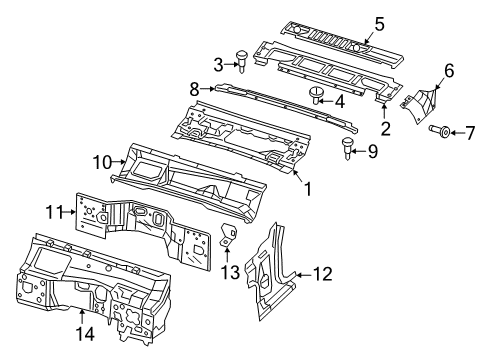 5
3
6
8
4
2
7
9
10
1
11
13
12
14