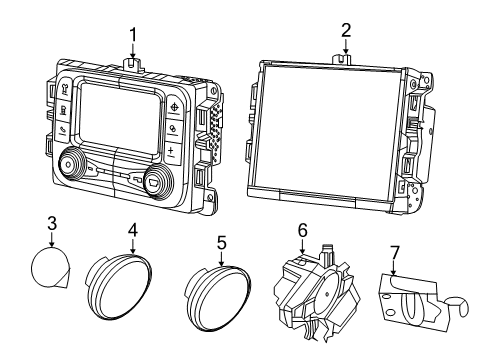 1
2
3
4
5
6
7