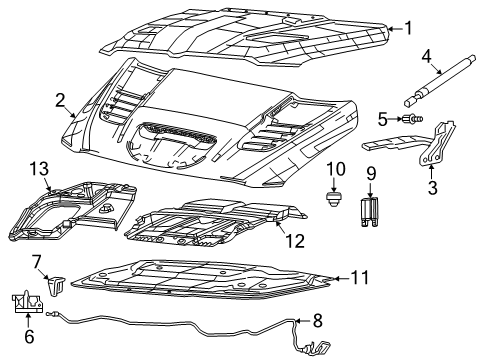 1
4
2
5
3
13
10
9
12
7
11
6
8