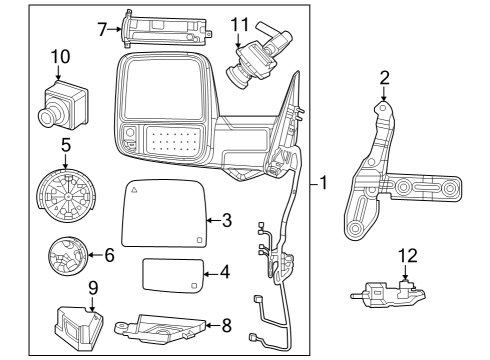 7
11
10
2
5
1
3
6
4
12
9
8