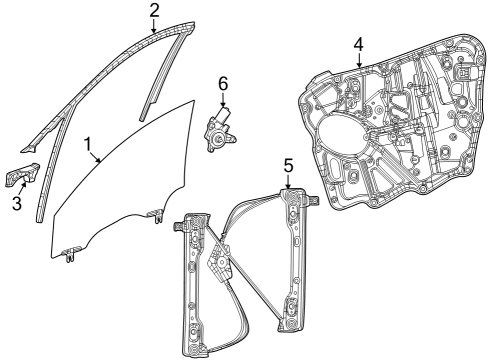 2
4
6
1
3
5