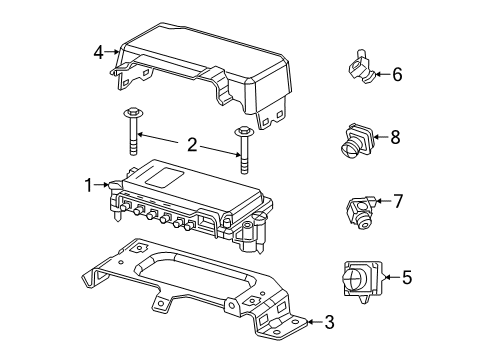 4
6
2
8
1
7
5
3