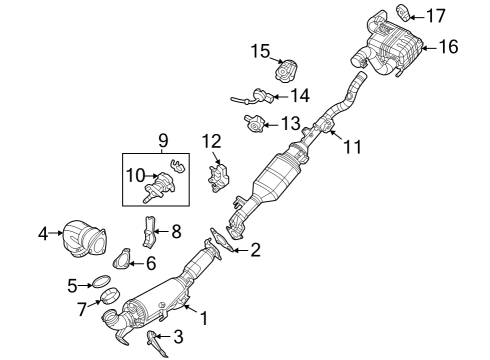 17
16
15
14
13
11
9
12
10
4
8
2
6
5
7
1
3