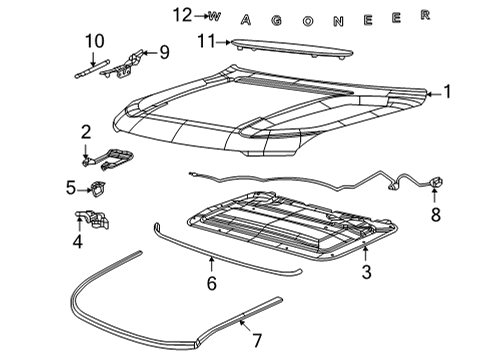 12 W A G O N E E R
10
9
11
1
2
5
4
8
3
6
7