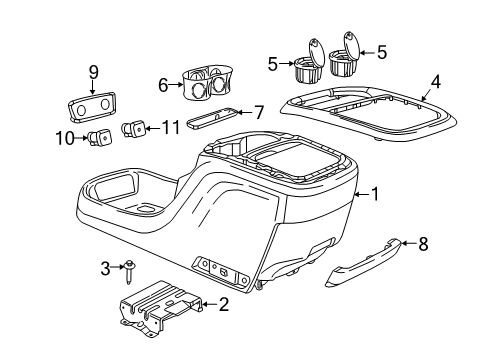 9
6
5
5
4
7
10
11
1
8
3
2