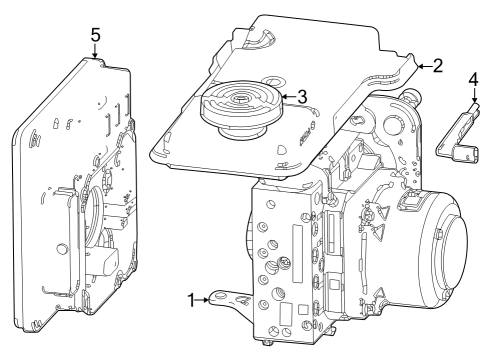 5
2
3
4
1