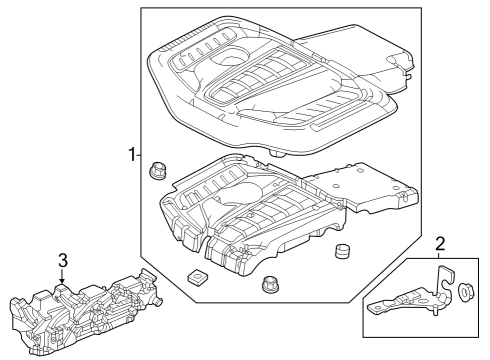 1
2
3