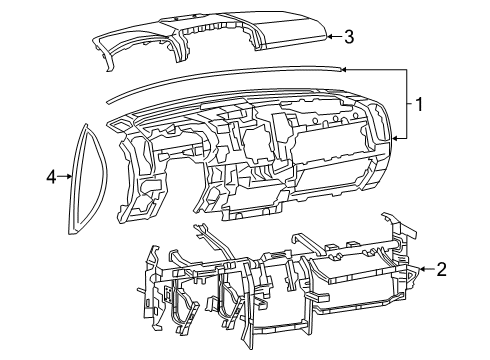 3
1
4
2