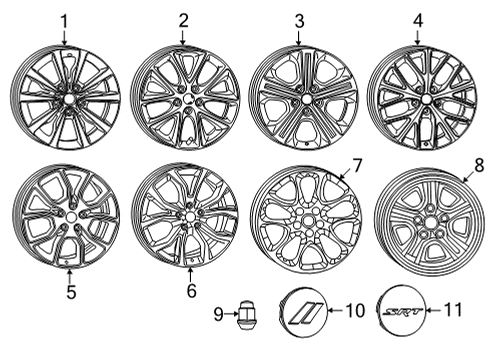 1
2
3
4
5
6
7
8
9
10
SRT
11