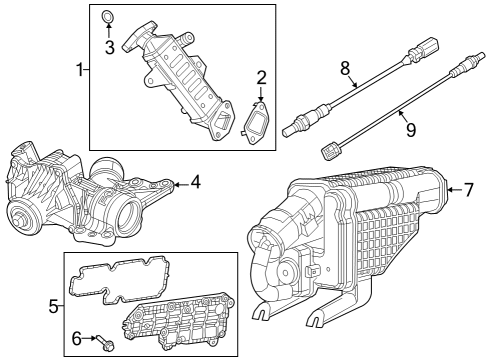 3
1
2
8
9
4
7
5
6