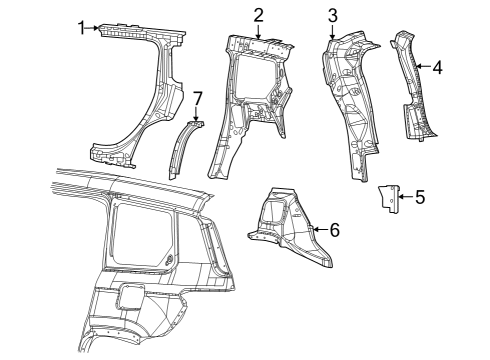 1
2
3
4
7
5
6