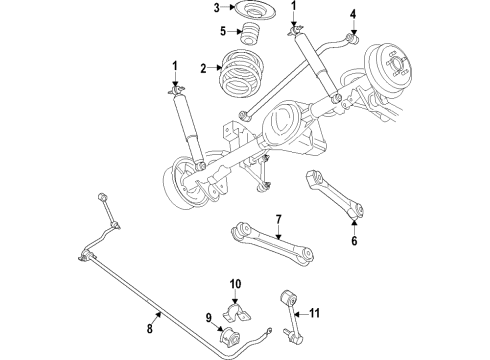 3
1
4
5
2
1
7
6
10
9
11
8