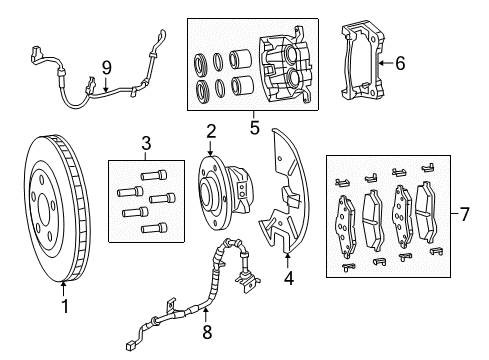 9
5
6
3
2
7
4
1
8