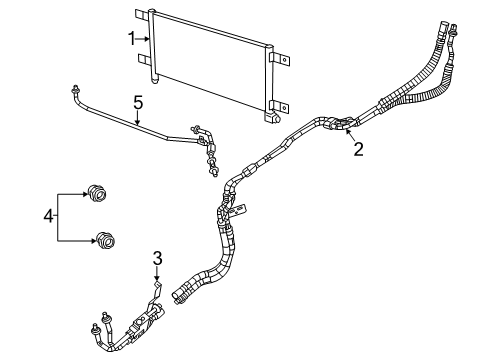 1
5
2
4
3