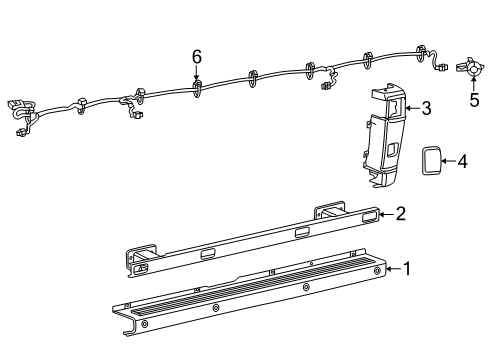 6
5
3
4
2
1