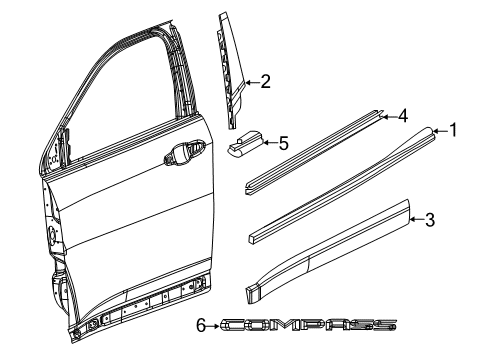 2
4
1
5
3
6
COMPASS