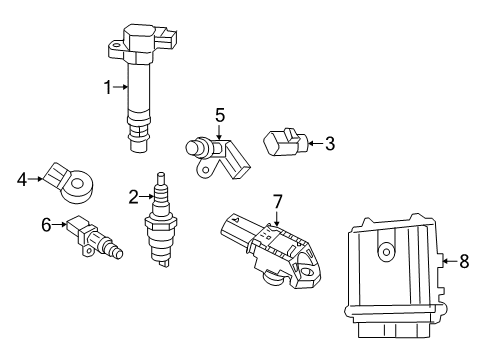 1
5
3
4
2
7
6
8