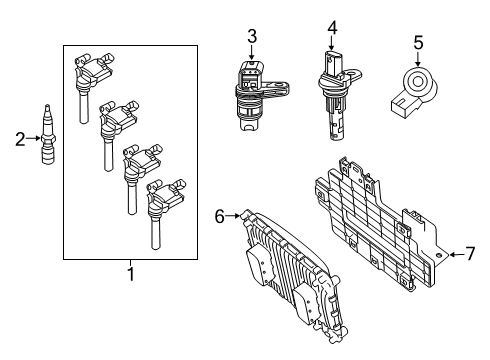 3
4
5
2
6
7
1