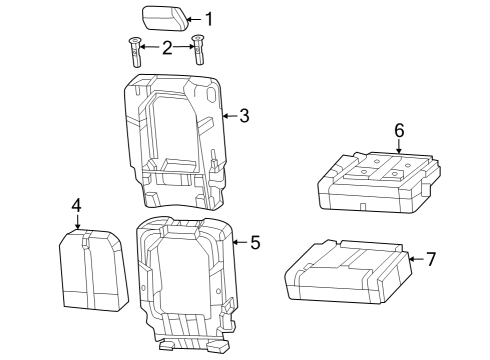 1
2
3
6
4
5
7