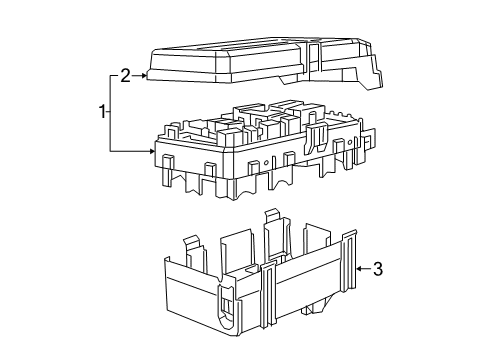 2
1
3