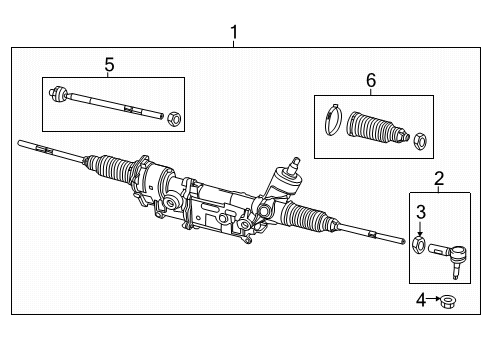 1
5
6
2
3
4