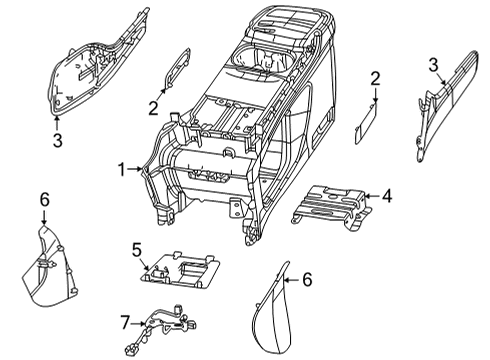 3
2
2
3
1
4
6
5
6
7