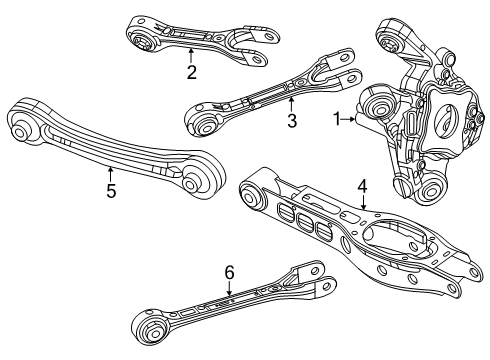 2
3
1
5
4
6